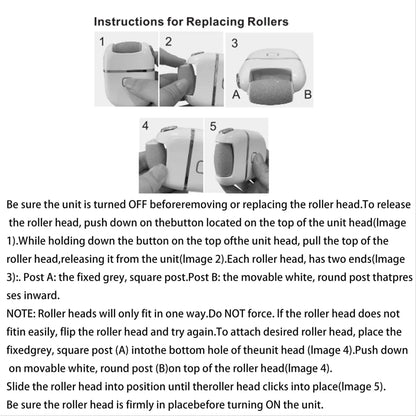 Instructions for Replacing Rollers

1

2

3

A

B

4

5

Be sure the unit is turned OFF beforeremoving or replacing the roller head.To release the roller head, push down on thebutton located on the top of the unit head(Image 1).While holding down the button on the top ofthe unit head, pull the top of the roller head,releasing it from the unit(Image 2).Each roller head, has two ends(Image 3):. Post A: the fixed grey, square post.Post B: the movable white, round post thatpres ses inward.

NOTE: Roller heads will only fit in one way.Do NOT force. If the roller head does not fitin easily, flip the roller head and try again.To attach desired roller head, place the fixedgrey, square post (A) intothe bottom hole of theunit head (Image 4).Push down on movable white, round post (B)on top of the roller head(Image 4).

Slide the roller head into position until theroller head clicks into place(Image 5).

Be sure the roller head is firmly in placebefore turning ON the unit.